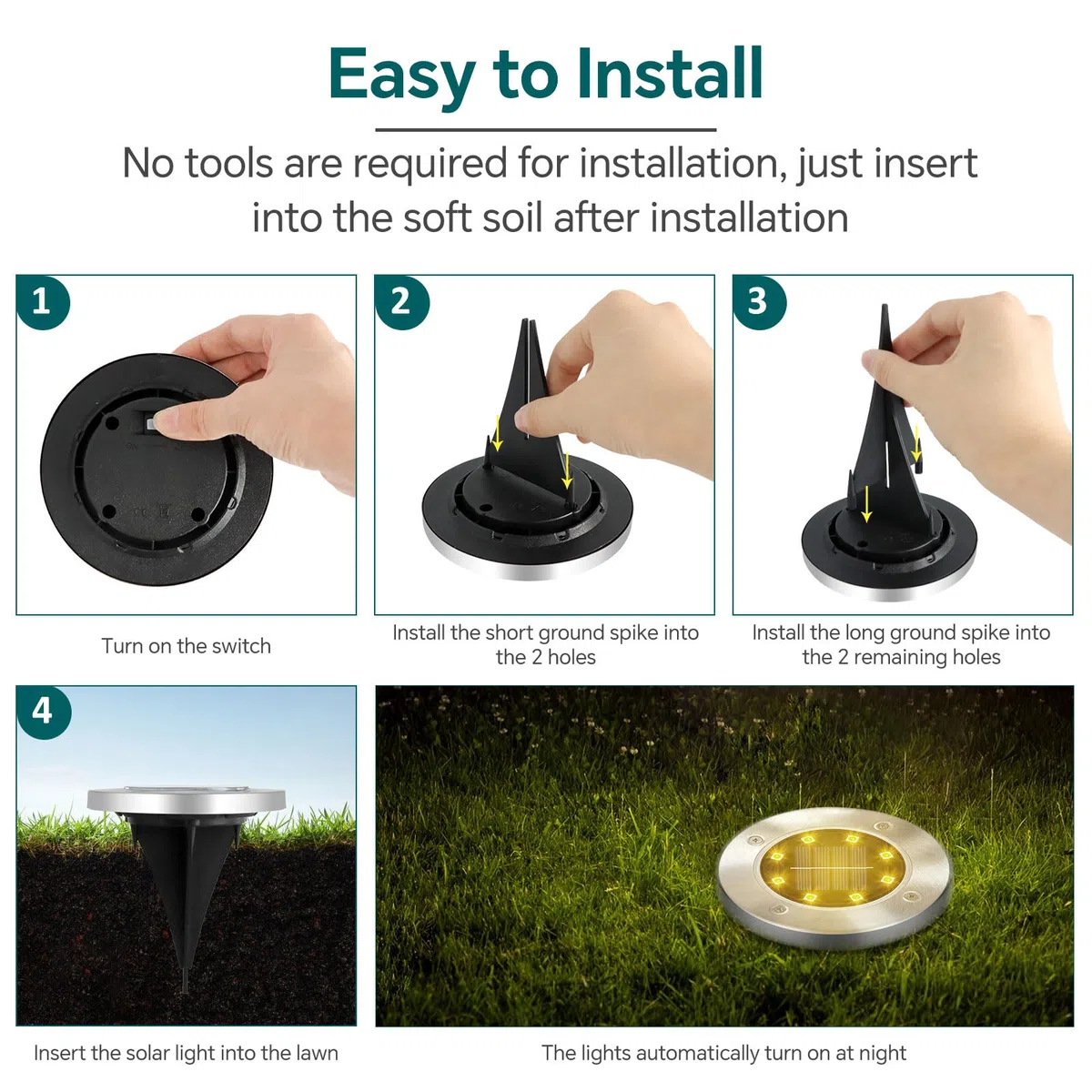 Easy to Install

No tools are required for installation, just insert into the soft soil after installation

1

Turn on the switch

2

Install the short ground spike into the 2 holes

3

Install the long ground spike into the 2 remaining holes

4

Insert the solar light into the lawn

The lights automatically turn on at night