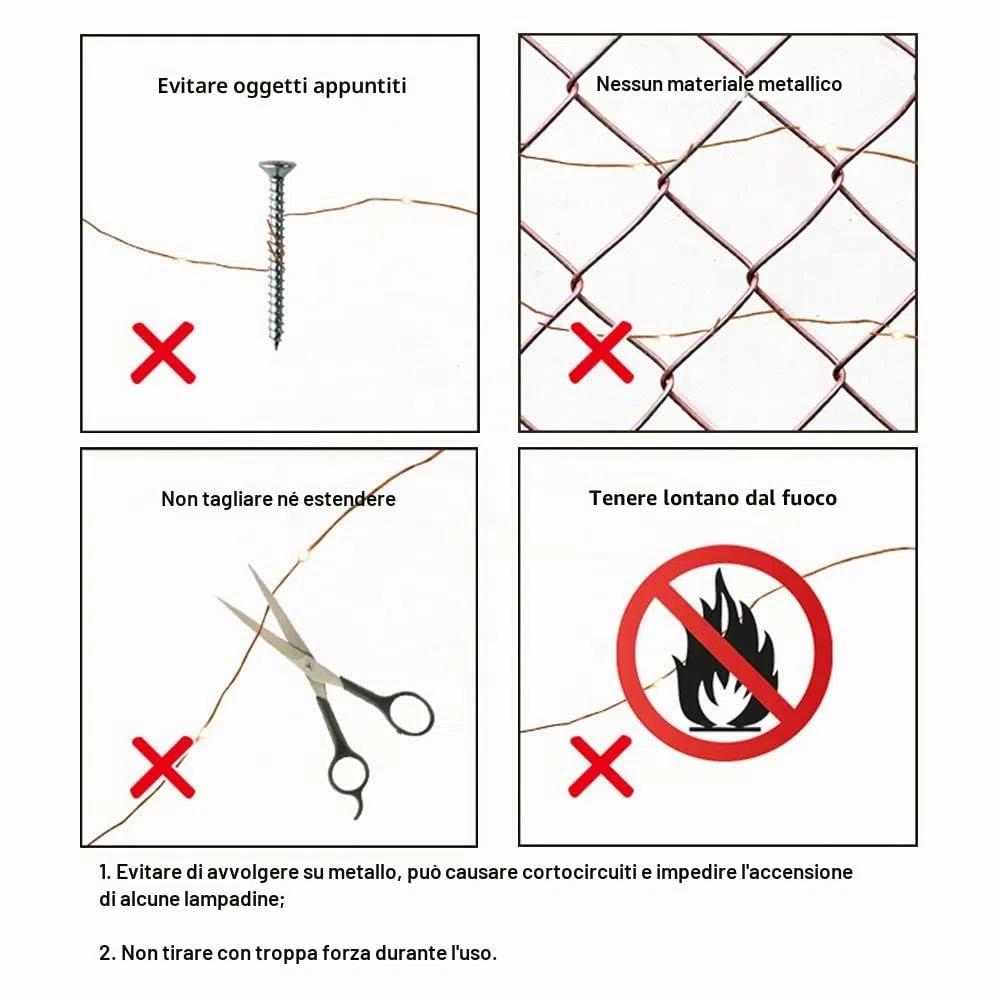 Evitare oggetti appuntiti

Nessun materiale metallico

Non tagliare né estendere

Tenere lontano dal fuoco

1. Evitare di avvolgere su metallo, può causare cortocircuiti e impedire l'accensione di alcune lampadine;

2. Non tirare con troppa forza durante l'uso.