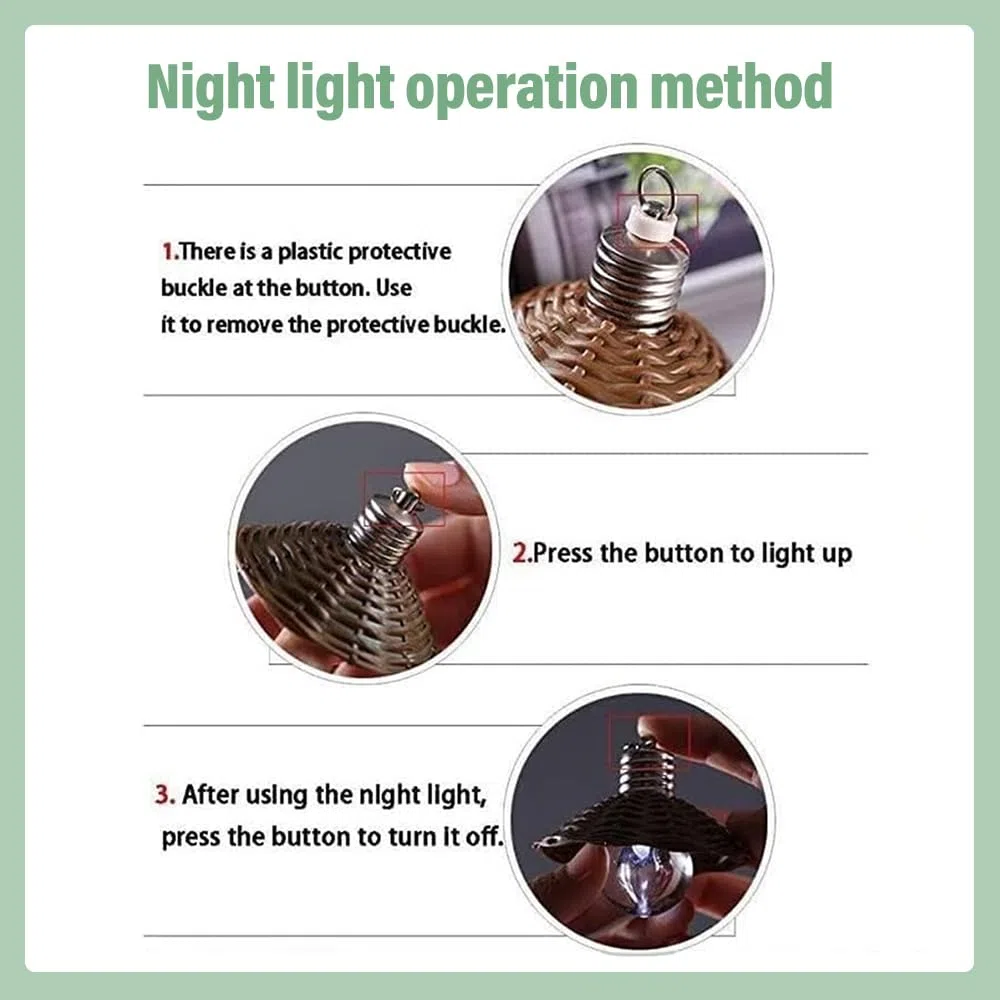 Night light operation method

1.There is a plastic protective buckle at the button. Use it to remove the protective buckle.

2.Press the button to light up

3. After using the night light, press the button to turn it off.