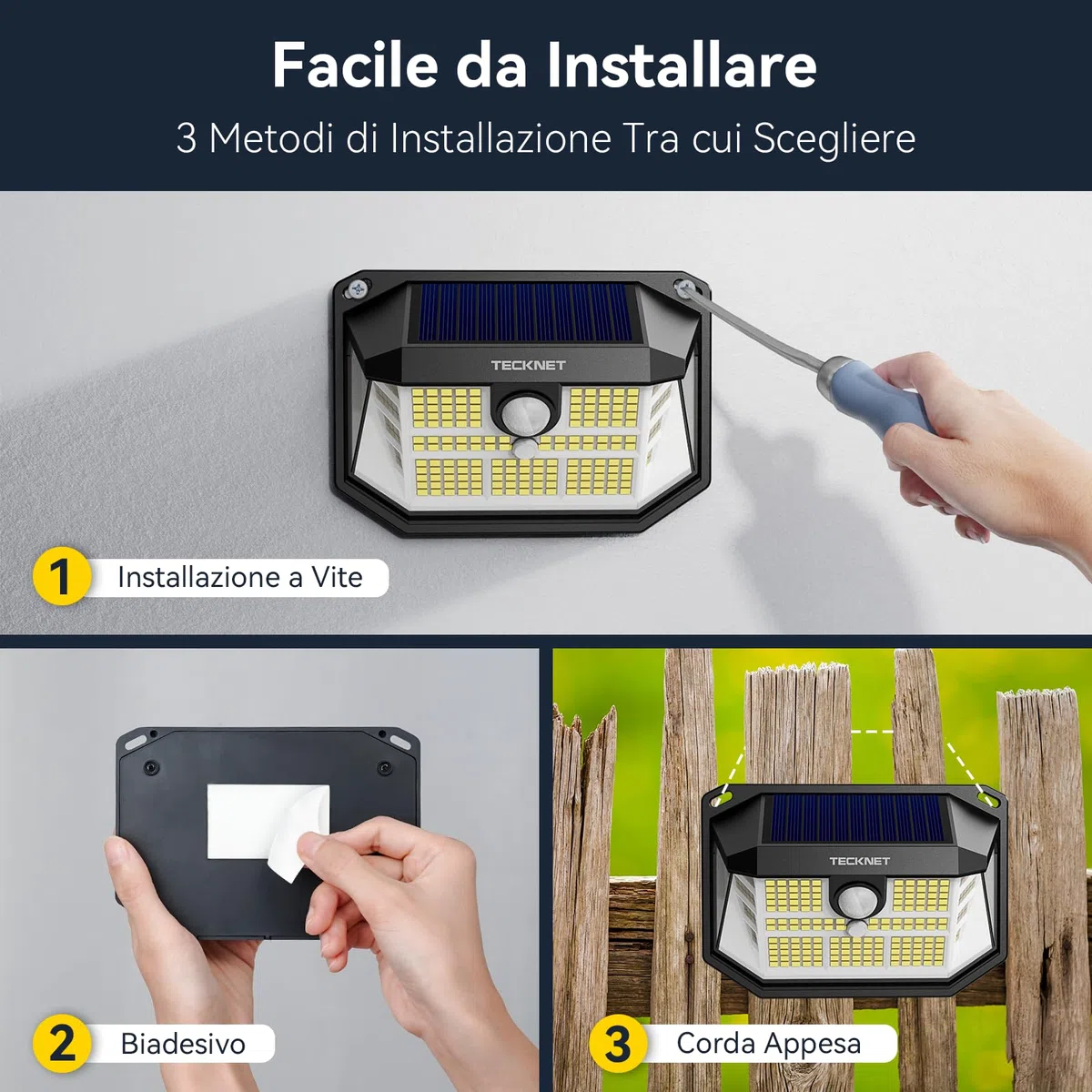 Facile da Installare
3 Metodi di Installazione Tra cui Scegliere

TECKNET

1 Installazione a Vite

2 Biadesivo

TECKNET

3 Corda Appesa