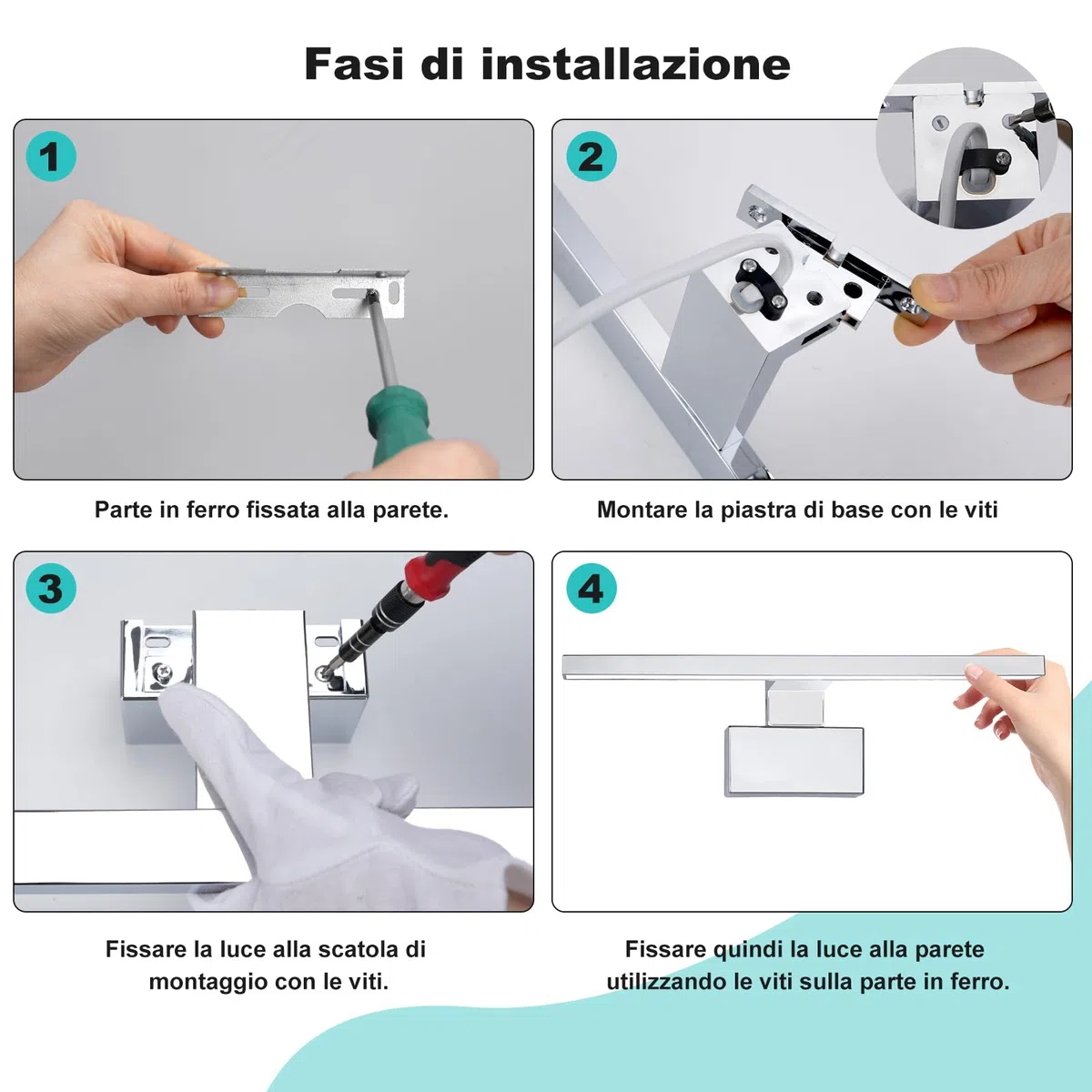 Fasi di installazione

1

Parte in ferro fissata alla parete.

2

Montare la piastra di base con le viti

3

Fissare la luce alla scatola di montaggio con le viti.

4

Fissare quindi la luce alla parete utilizzando le viti sulla parte in ferro.