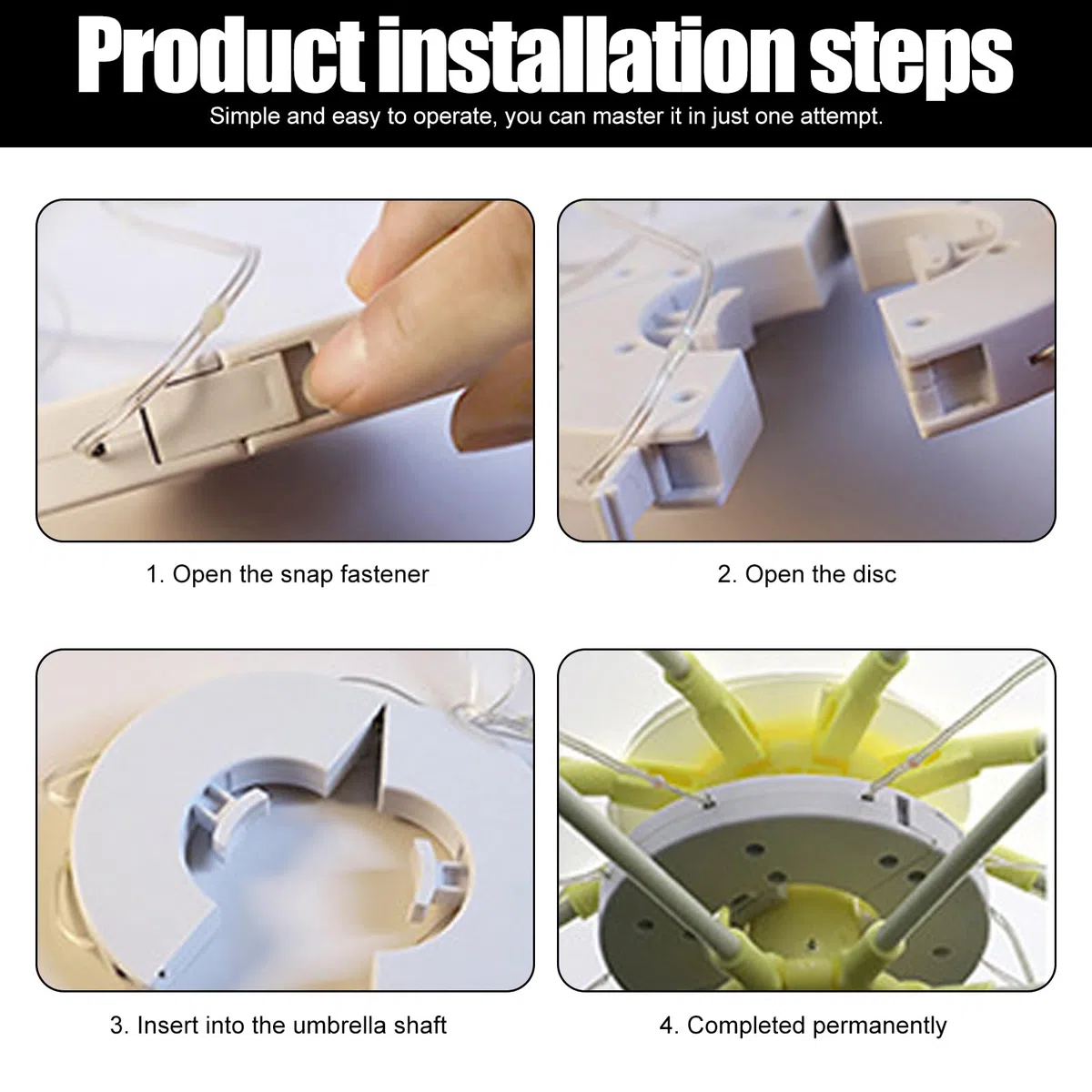 Product installation steps
Simple and easy to operate, you can master it in just one attempt.

1. Open the snap fastener

2. Open the disc

3. Insert into the umbrella shaft

4. Completed permanently