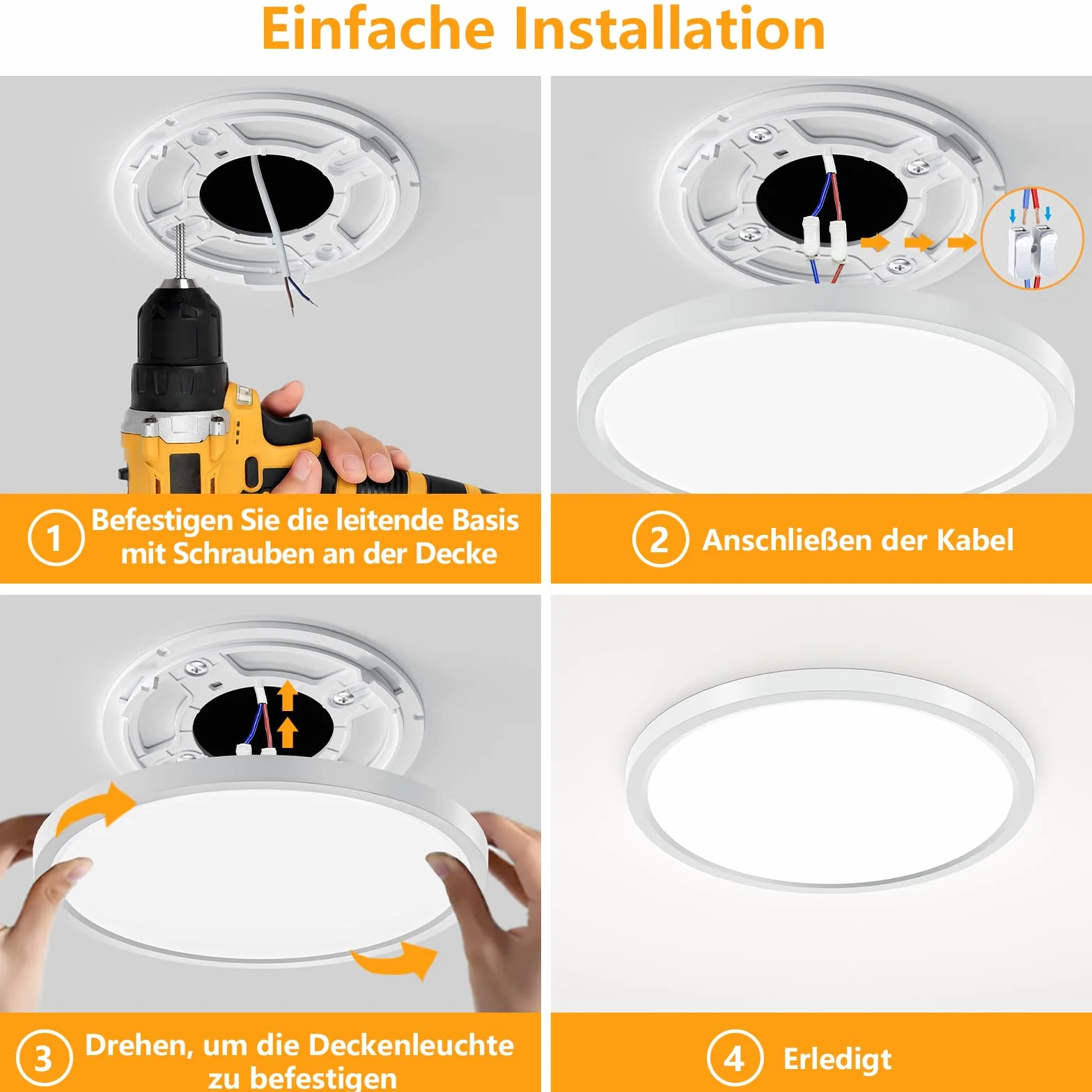 Einfache Installation

1 Befestigen Sie die leitende Basis mit Schrauben an der Decke

2 Anschließen der Kabel

3 Drehen, um die Deckenleuchte zu befestigen

4 Erledigt