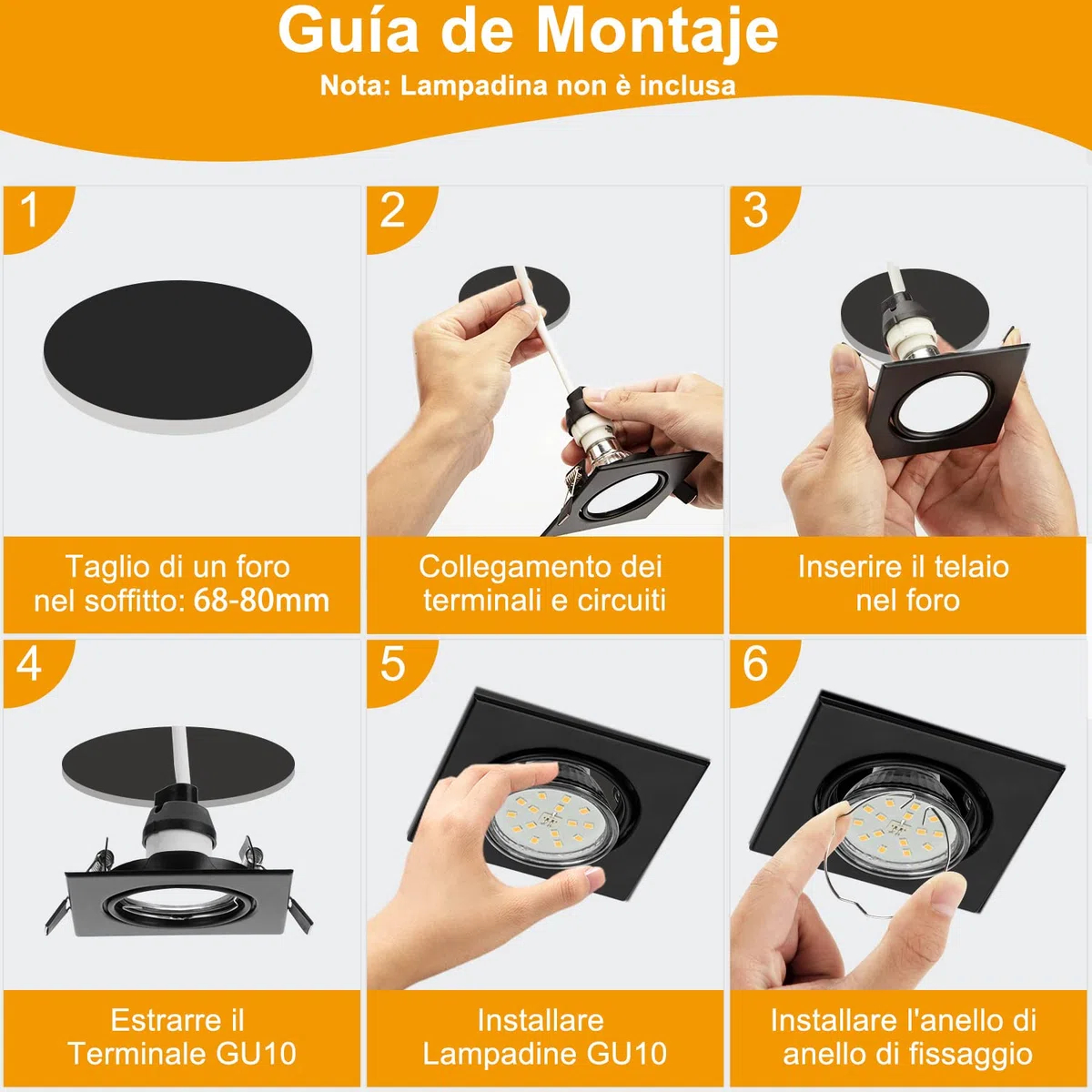 Guía de Montaje
Nota: Lampadina non è inclusa

1
Taglio di un foro nel soffitto: 68-80mm

2
Collegamento dei terminali e circuiti

3
Inserire il telaio nel foro

4
Estrarre il Terminale GU10

5
Installare Lampadine GU10

6
Installare l'anello di anello di fissaggio