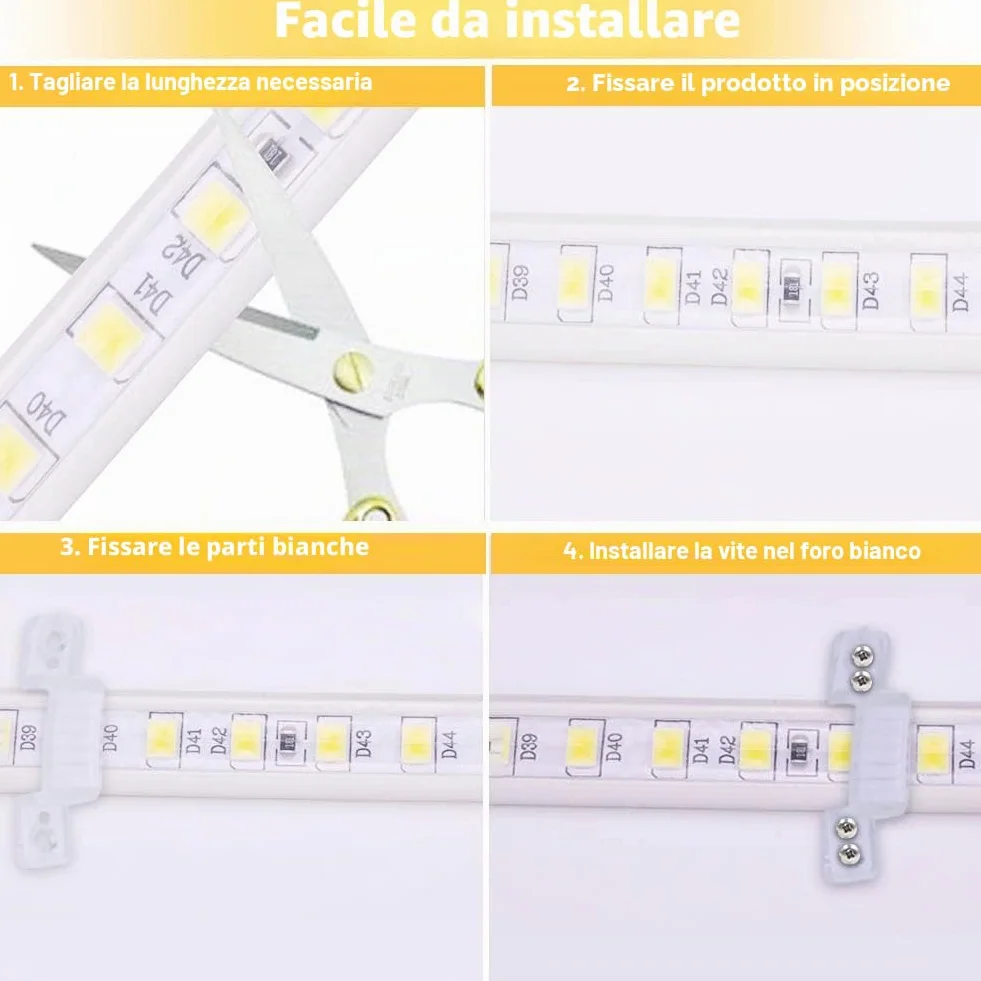 Facile da installare

1. Tagliare la lunghezza necessaria

D42
D41
D40

2. Fissare il prodotto in posizione

D39 D40 D41 D42 D43 D44

3. Fissare le parti bianche

D39 D40 D41 D42 D43 D44

4. Installare la vite nel foro bianco

D39 D40 D41 D42 D44